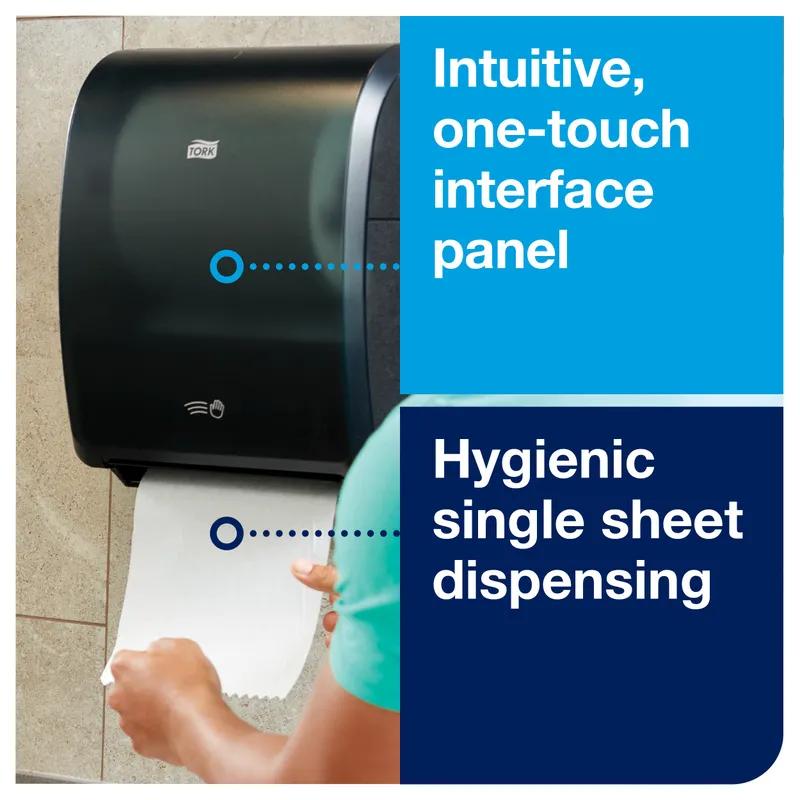 TORK

Intuitive, one-touch interface panel

Hygienic single sheet dispensing